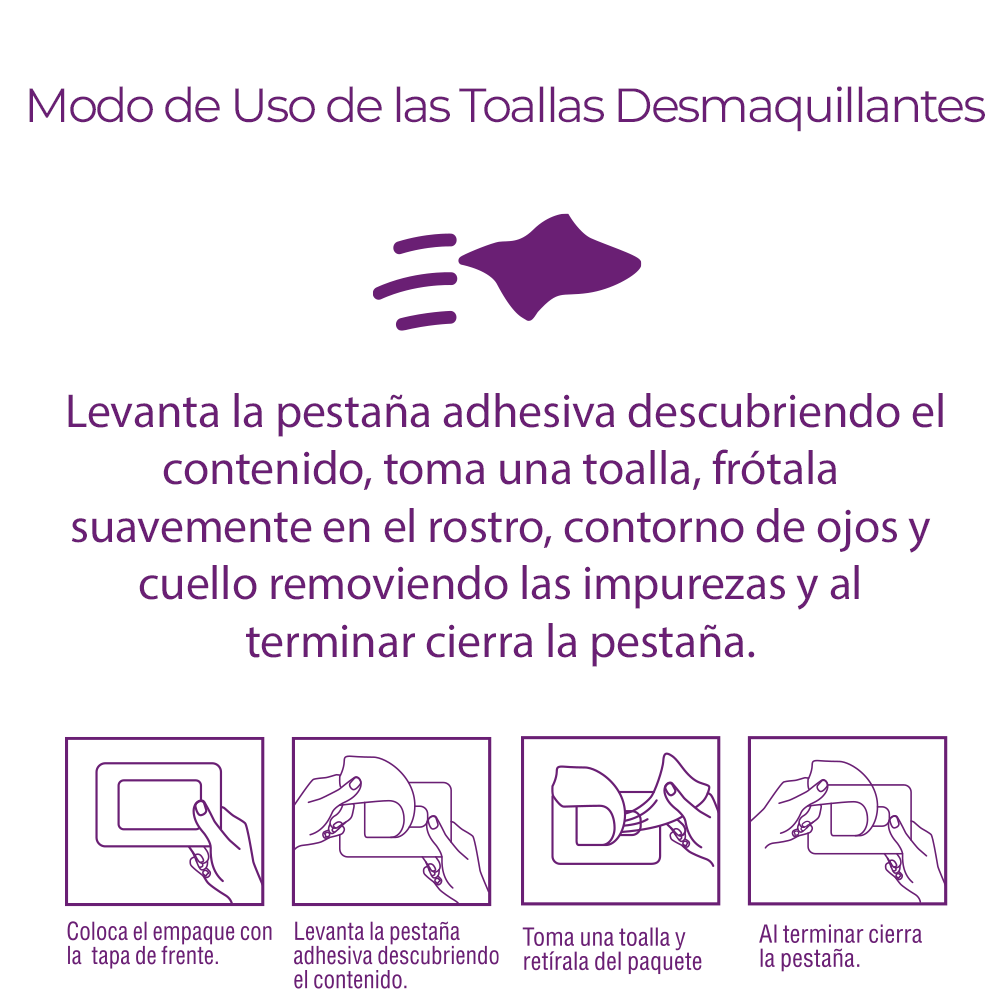 Modo de Uso de las Toallas Desmaquillantes

Levanta la pestaña adhesiva descubriendo el contenido, toma una toalla, frótala suavemente en el rostro, contorno de ojos y cuello removiendo las impurezas y al terminar cierra la pestaña.

Coloca el empaque con la tapa de frente.

Levanta la pestaña adhesiva descubriendo el contenido.

Toma una toalla y retírala del paquete

Al terminar cierra la pestaña.